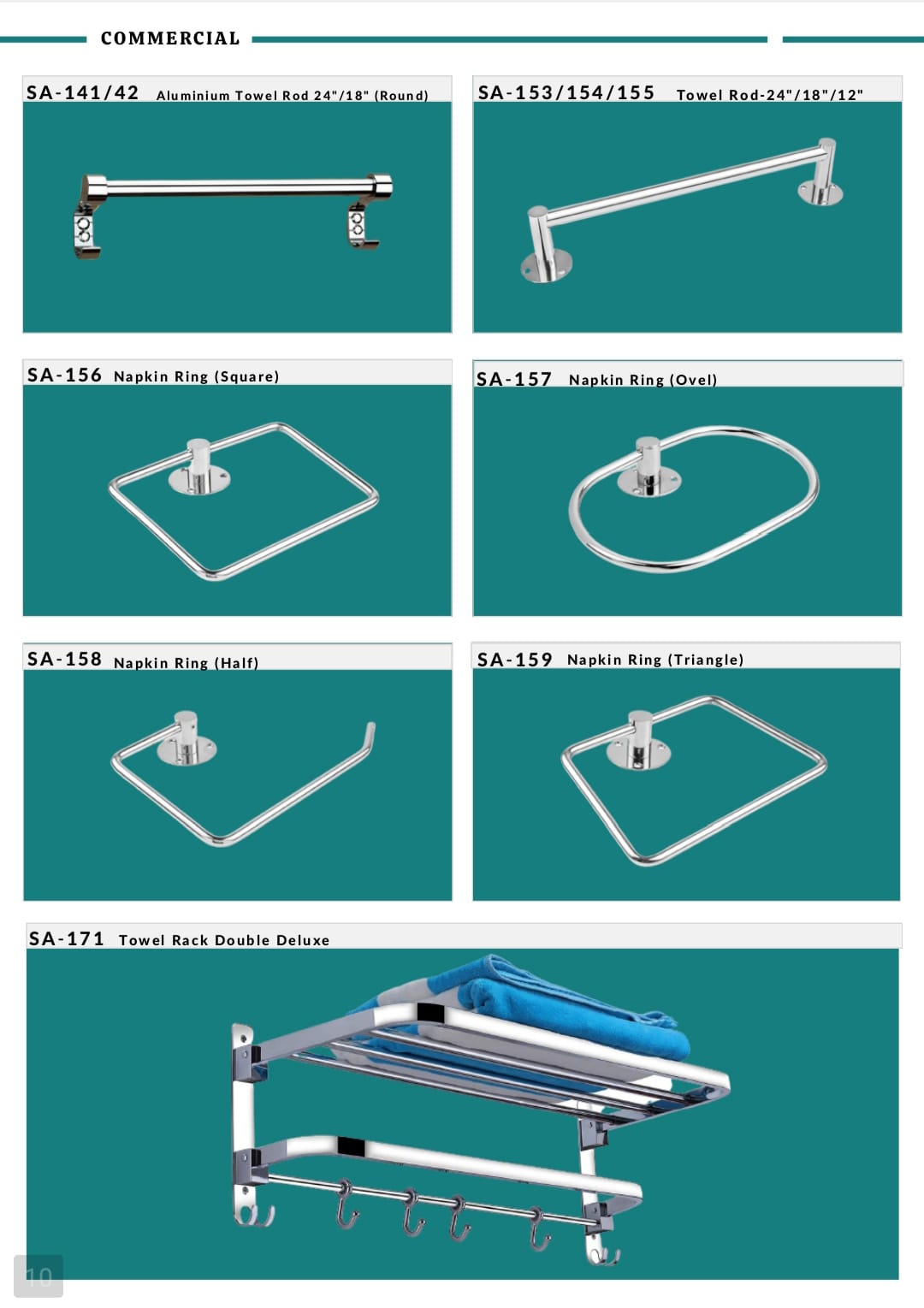 COMMERCIAL

SA-141/42 Aluminium Towel Rod 24"/18" (Round)

SA-153/154/155 Towel Rod-24"/18"/12"

SA-156 Napkin Ring (Square)

SA-157 Napkin Ring (Ovel)

SA-158 Napkin Ring (Half)

SA-159 Napkin Ring (Triangle)

SA-171 Towel Rack Double Deluxe

10