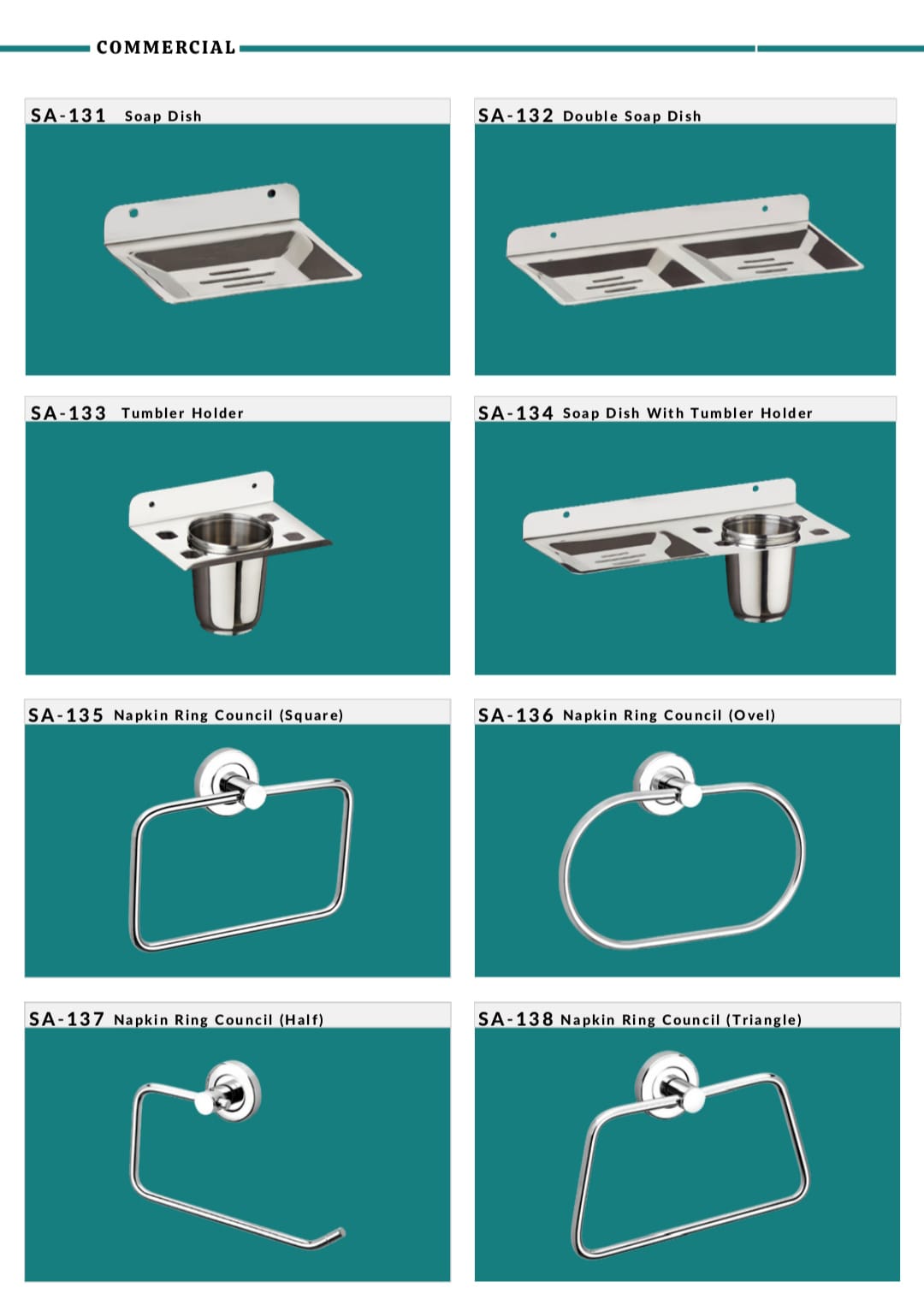 COMMERCIAL

SA-131 Soap Dish

SA-132 Double Soap Dish

SA-133 Tumbler Holder

SA-134 Soap Dish With Tumbler Holder

SA-135 Napkin Ring Council (Square)

SA-136 Napkin Ring Council (Ovel)

SA-137 Napkin Ring Council (Half)

SA-138 Napkin Ring Council (Triangle)